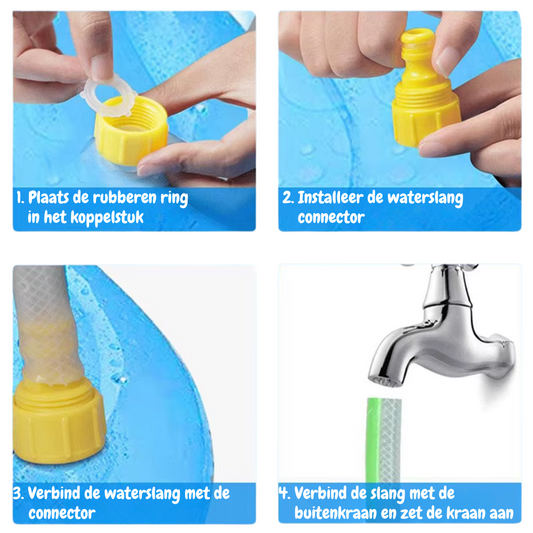 1. Plaats de rubberen ring in het koppelstuk

2. Installeer de waterslang connector

3. Verbind de waterslang met de connector

4. Verbind de slang met de buitenkraan en zet de kraan aan